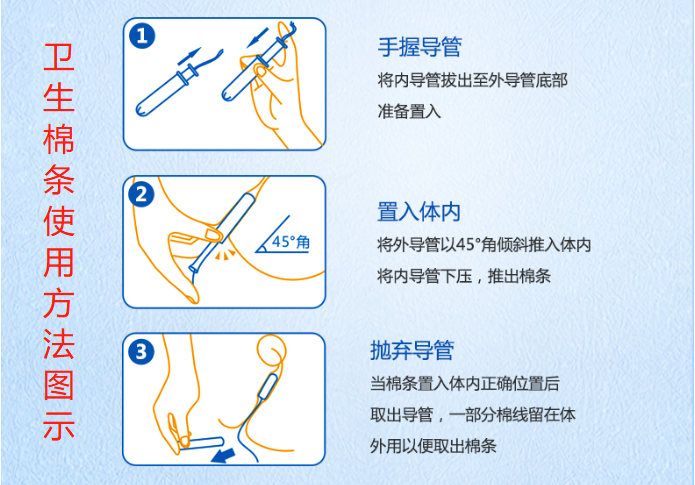 卫生棉条使用方法图示

1

手握导管
将内导管拔出至外导管底部
准备置入

2

45°角

置入体内
将外导管以45°角倾斜推入体内
将内导管下压，推出棉条

3

抛弃导管
当棉条置入体内正确位置后
取出导管，一部分棉线留在体
外用以便取出棉条